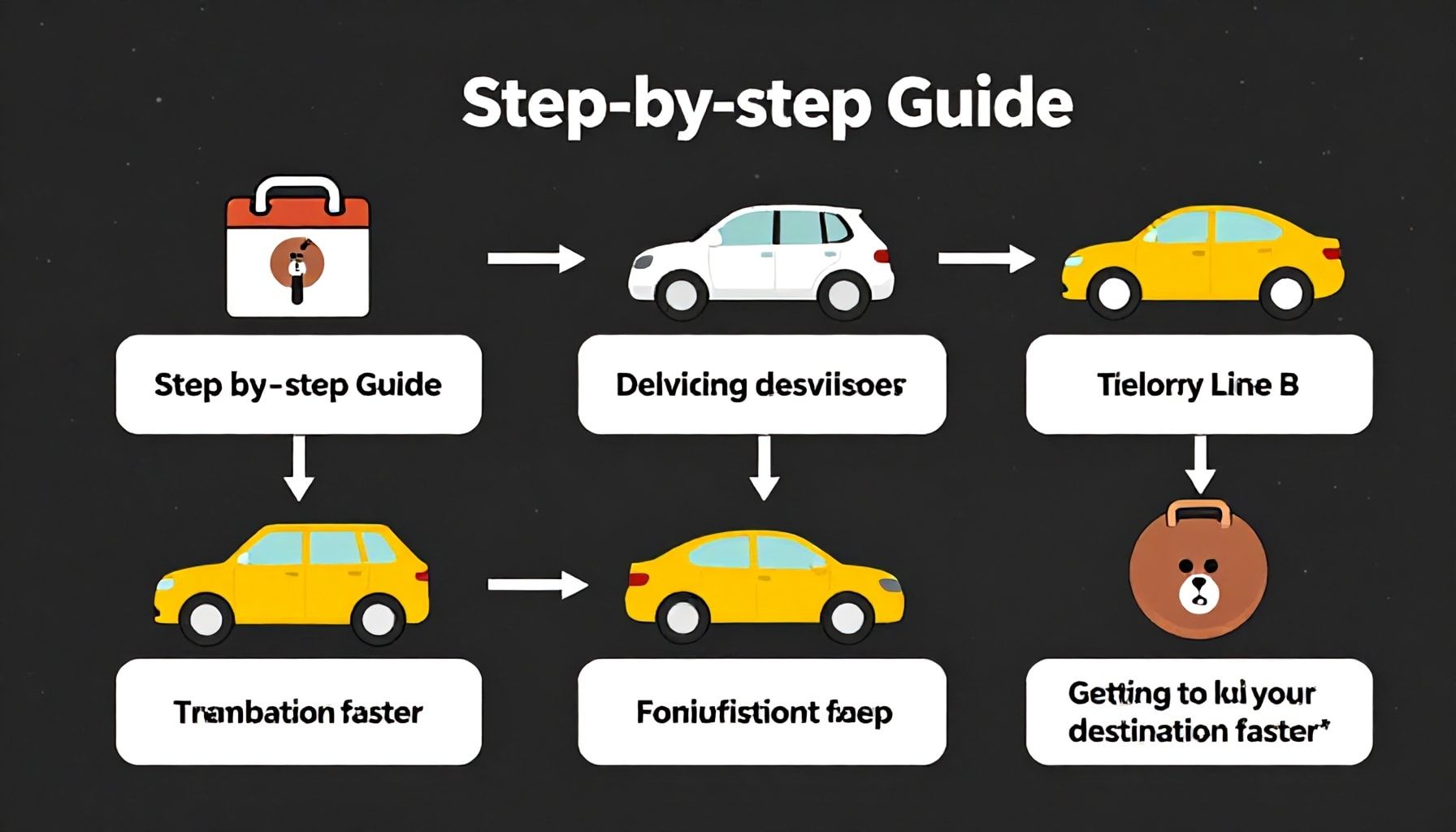 Step-by-step Guide

Step by-step Guide

Delvicing desviisoer

Tielorry Line B

Tranbation faster

Foniufistiont faep

Getting to lul your destination faster*